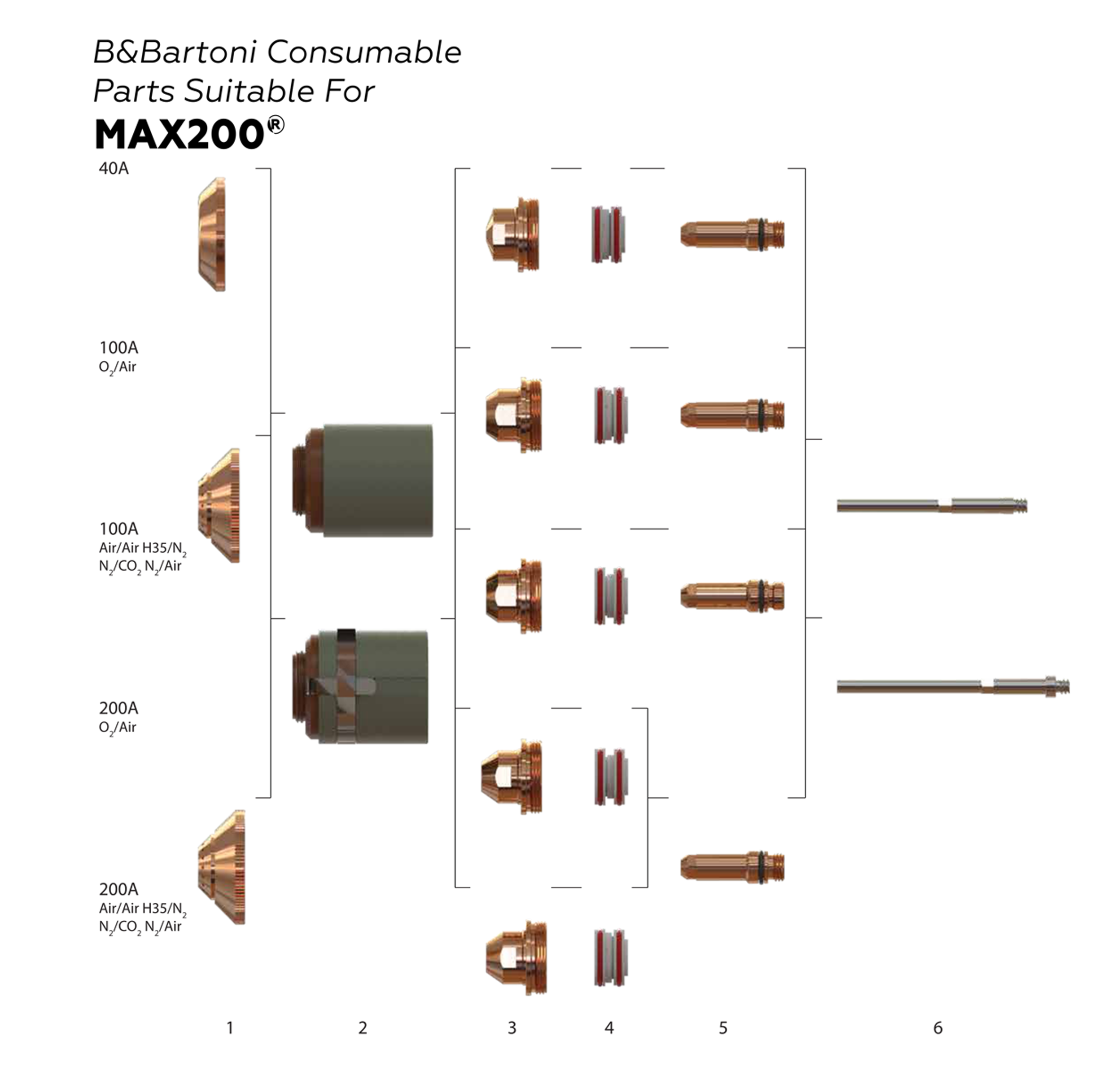 B&Bartoni Consumable Parts Suitable For

MAX200®

40A

100A
$O_2$/Air

100A
Air/Air H35/$N_2$
$N_2$/$CO_2$ $N_2$/Air

200A
$O_2$/Air

200A
Air/Air H35/$N_2$
$N_2$/$CO_2$ $N_2$/Air

1 2 3 4 5 6